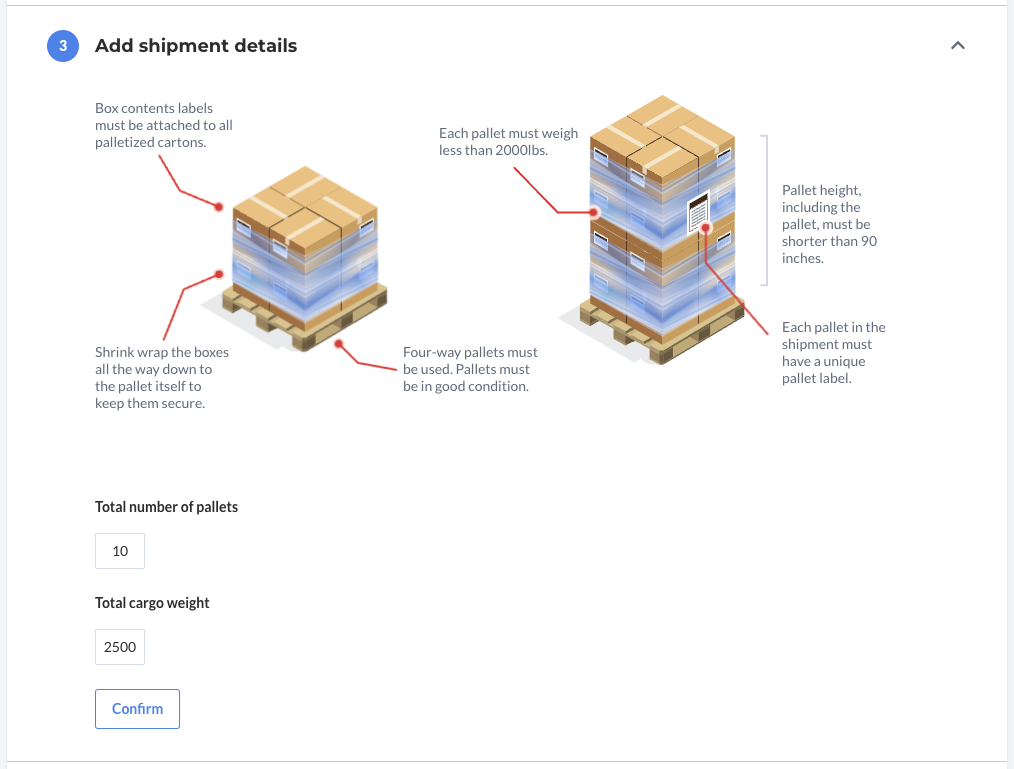 3 Add shipment details

Box contents labels must be attached to all palletized cartons.

Shrink wrap the boxes all the way down to the pallet itself to keep them secure.

Four-way pallets must be used. Pallets must be in good condition.

Each pallet must weigh less than 2000lbs.

Pallet height, including the pallet, must be shorter than 90 inches.

Each pallet in the shipment must have a unique pallet label.

Total number of pallets

10

Total cargo weight

2500

Confirm